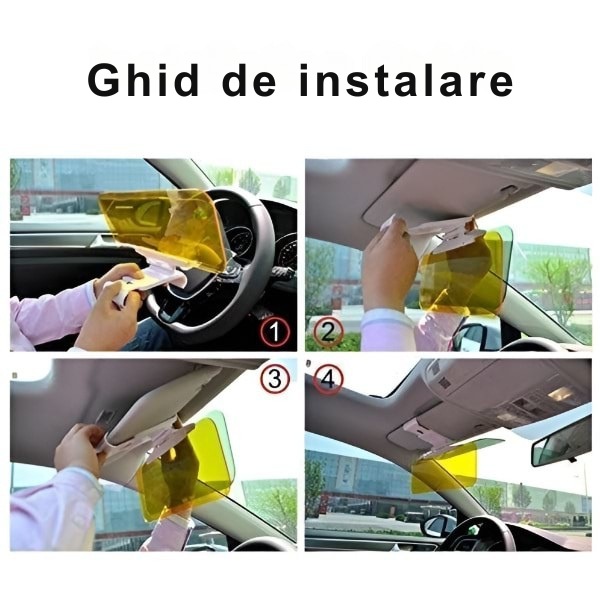 Ghid de instalare

1

2

3

4